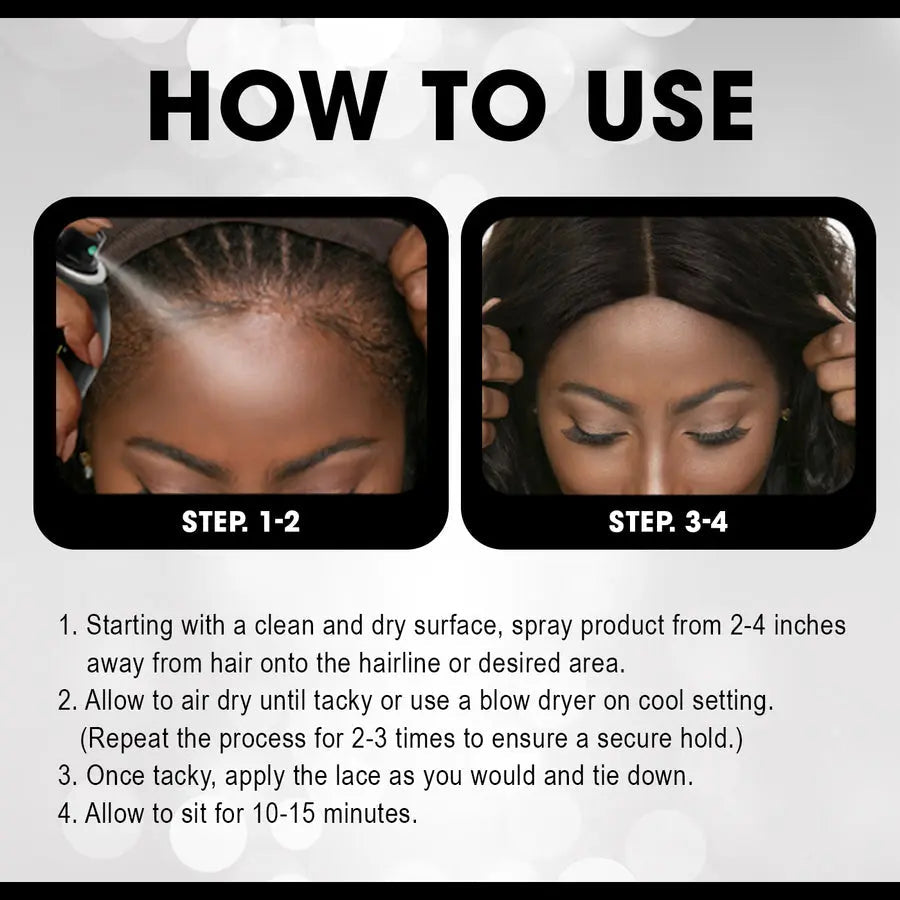 HOW TO USE

STEP. 1-2

STEP. 3-4

1. Starting with a clean and dry surface, spray product from 2-4 inches away from hair onto the hairline or desired area.
2. Allow to air dry until tacky or use a blow dryer on cool setting. (Repeat the process for 2-3 times to ensure a secure hold.)
3. Once tacky, apply the lace as you would and tie down.
4. Allow to sit for 10-15 minutes.