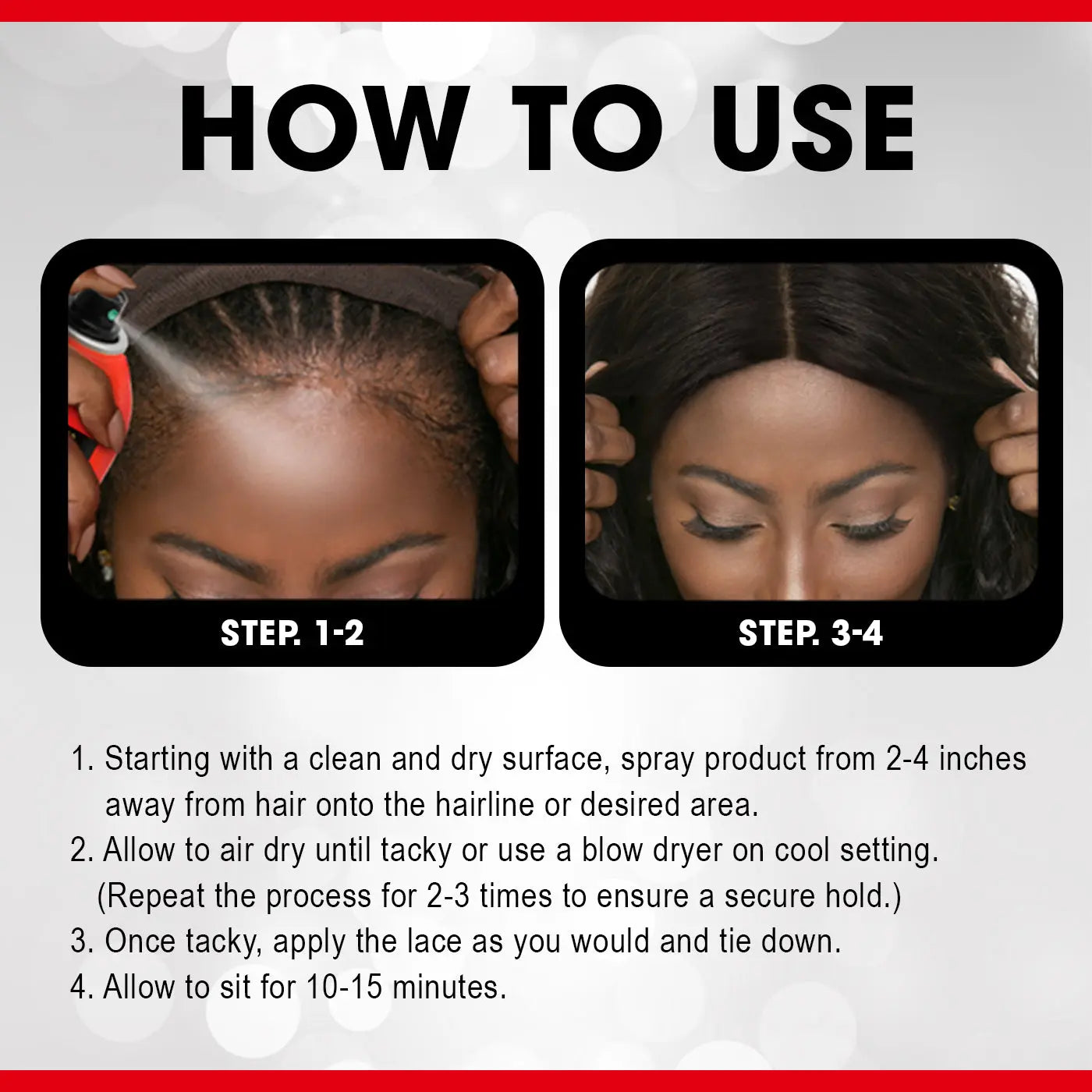 HOW TO USE

STEP. 1-2

STEP. 3-4

1. Starting with a clean and dry surface, spray product from 2-4 inches away from hair onto the hairline or desired area.
2. Allow to air dry until tacky or use a blow dryer on cool setting. (Repeat the process for 2-3 times to ensure a secure hold.)
3. Once tacky, apply the lace as you would and tie down.
4. Allow to sit for 10-15 minutes.